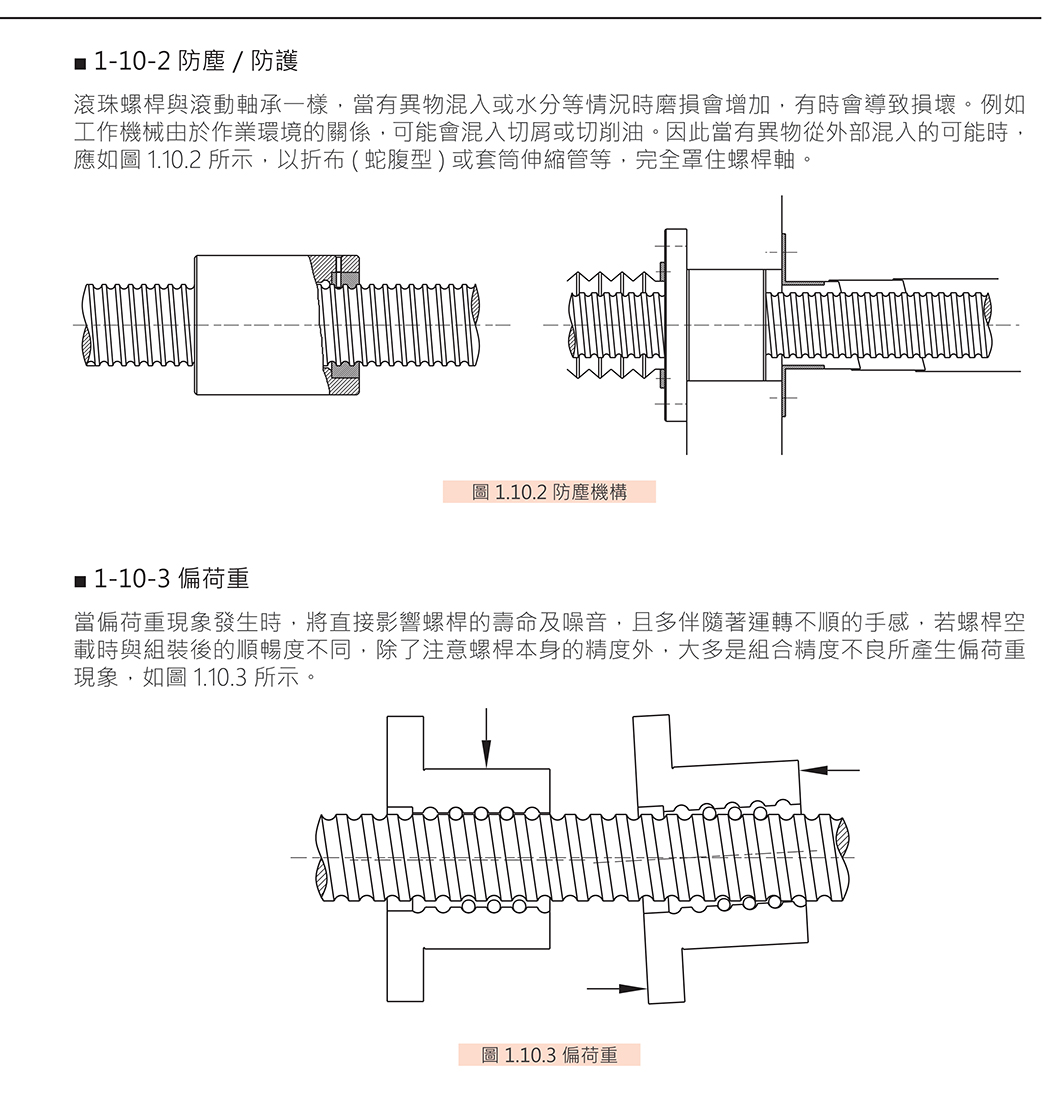 ■ 1-10-2 防塵 / 防護

滾珠螺桿與滾動軸承一樣，當有異物混入或水分等情況時磨損會增加，有時會導致損壞。例如工作機械由於作業環境的關係，可能會混入切屑或切削油。因此當有異物從外部混入的可能時，應如圖 1.10.2 所示，以折布 ( 蛇腹型 ) 或套筒伸縮管等，完全罩住螺桿軸。

圖 1.10.2 防塵機構

■ 1-10-3 偏荷重

當偏荷重現象發生時，將直接影響螺桿的壽命及噪音，且多伴隨著運轉不順的手感，若螺桿空載時與組裝後的順暢度不同，除了注意螺桿本身的精度外，大多是組合精度不良所產生偏荷重現象，如圖 1.10.3 所示。

圖 1.10.3 偏荷重