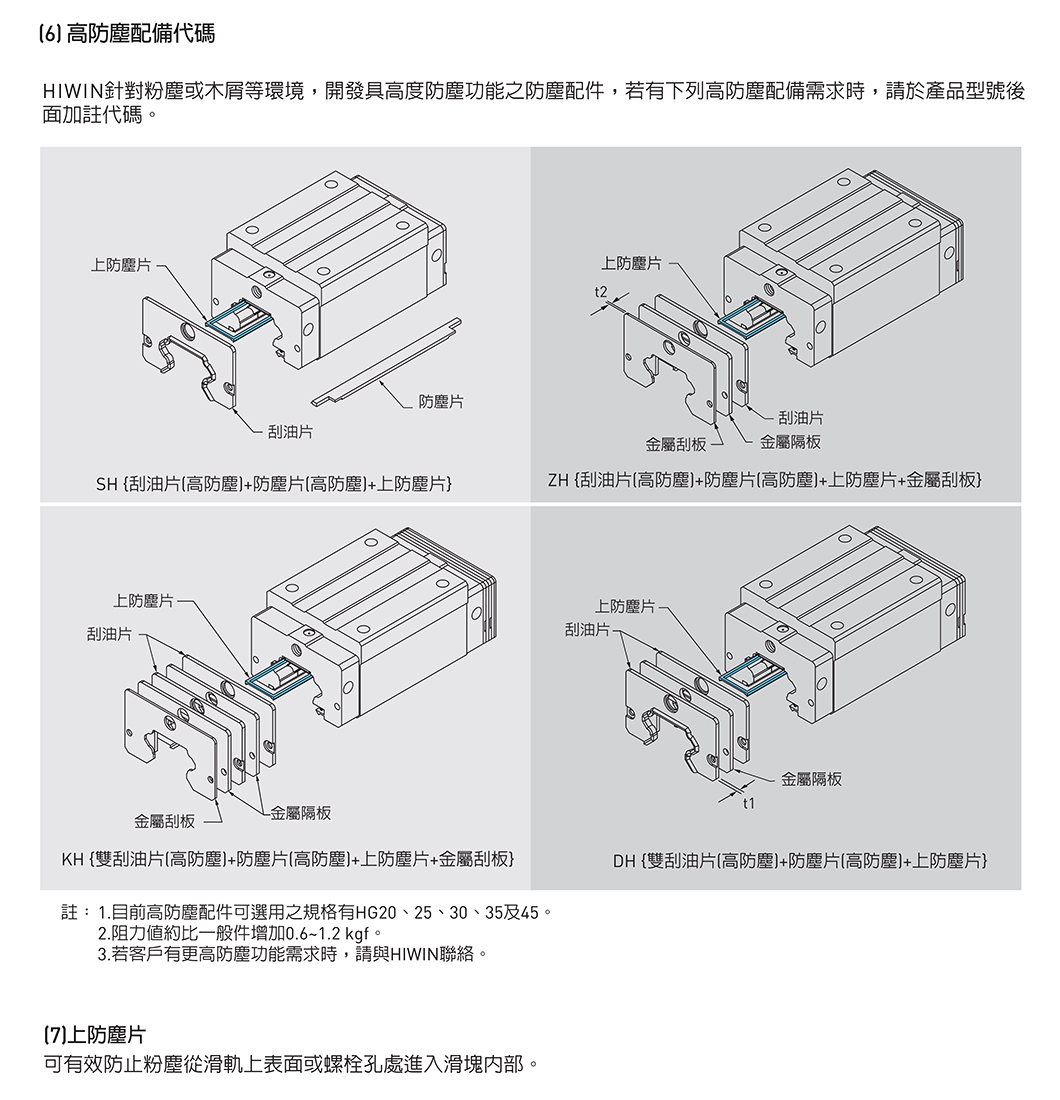 (6) 高防塵配備代碼

HIWIN針對粉塵或木屑等環境，開發具高度防塵功能之防塵配件，若有下列高防塵配備需求時，請於產品型號後面加註代碼。

上防塵片
防塵片
刮油片

SH {刮油片(高防塵)+防塵片(高防塵)+上防塵片}

上防塵片
t2
刮油片
金屬刮板
金屬隔板

ZH {刮油片(高防塵)+防塵片(高防塵)+上防塵片+金屬刮板}

上防塵片
刮油片
金屬刮板
金屬隔板

KH {雙刮油片(高防塵)+防塵片(高防塵)+上防塵片+金屬刮板}

上防塵片
刮油片
金屬隔板
t1

DH {雙刮油片(高防塵)+防塵片(高防塵)+上防塵片}

註： 1.目前高防塵配件可選用之規格有HG20、25、30、35及45。
2.阻力值約比一般件增加0.6~1.2 kgf。
3.若客戶有更高防塵功能需求時，請與HIWIN聯絡。

(7)上防塵片
可有效防止粉塵從滑軌上表面或螺栓孔處進入滑塊內部。