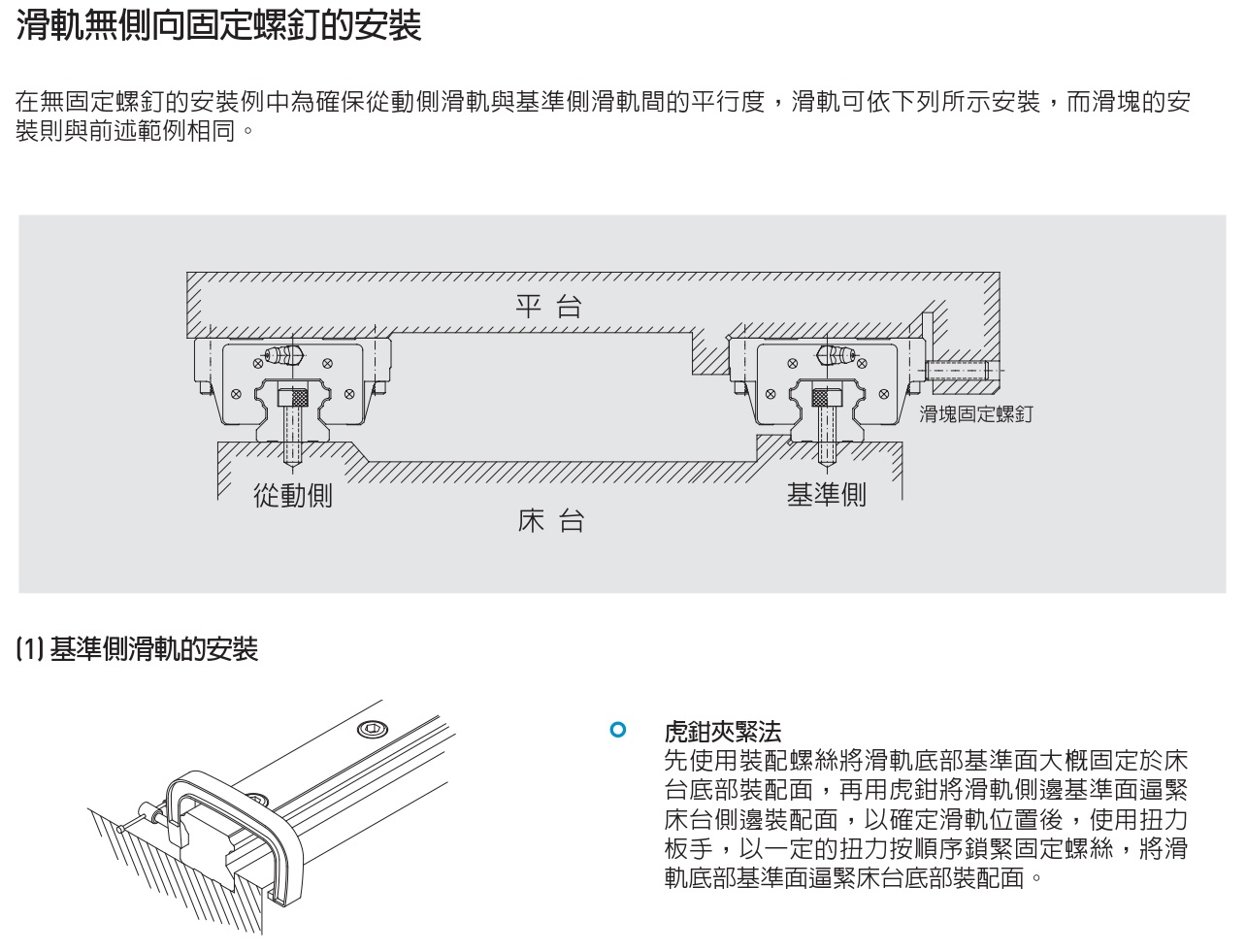 滑軌無側向固定螺釘的安裝

在無固定螺釘的安裝例中為確保從動側滑軌與基準側滑軌間的平行度，滑軌可依下列所示安裝，而滑塊的安裝則與前述範例相同。

平 台

滑塊固定螺釘

從動側

基準側

床 台

(1) 基準側滑軌的安裝

虎鉗夾緊法

先使用裝配螺絲將滑軌底部基準面大概固定於床台底部裝配面，再用虎鉗將滑軌側邊基準面逼緊床台側邊裝配面，以確定滑軌位置後，使用扭力板手，以一定的扭力按順序鎖緊固定螺絲，將滑軌底部基準面逼緊床台底部裝配面。